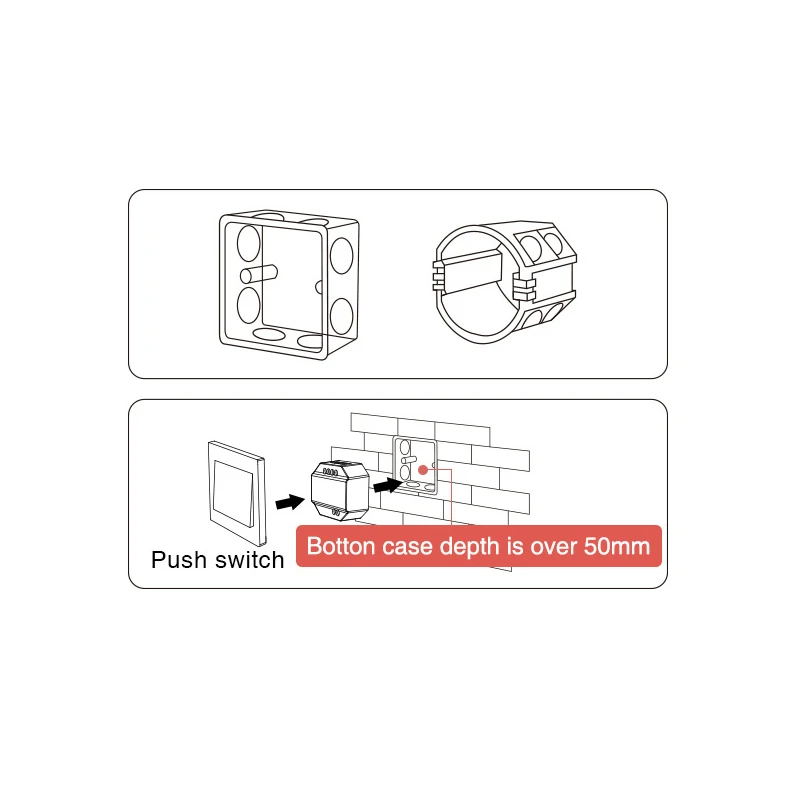 Push switch

Botton case depth is over 50mm