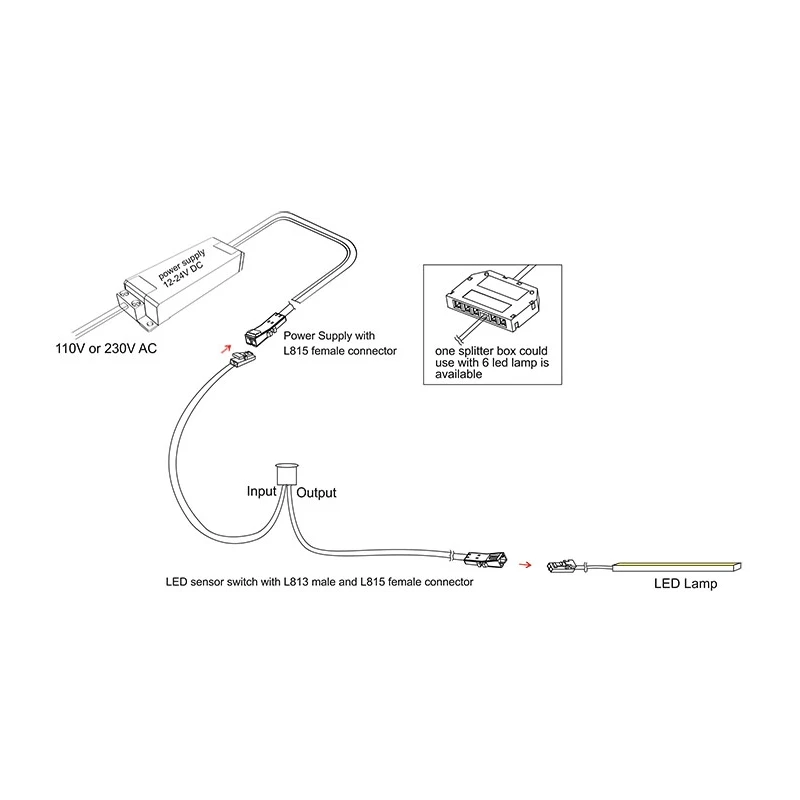 power supply
12-24V DC

110V or 230V AC

Power Supply with
L815 female connector

one splitter box could use with 6 led lamp is available

Input
Output

LED sensor switch with L813 male and L815 female connector

LED Lamp